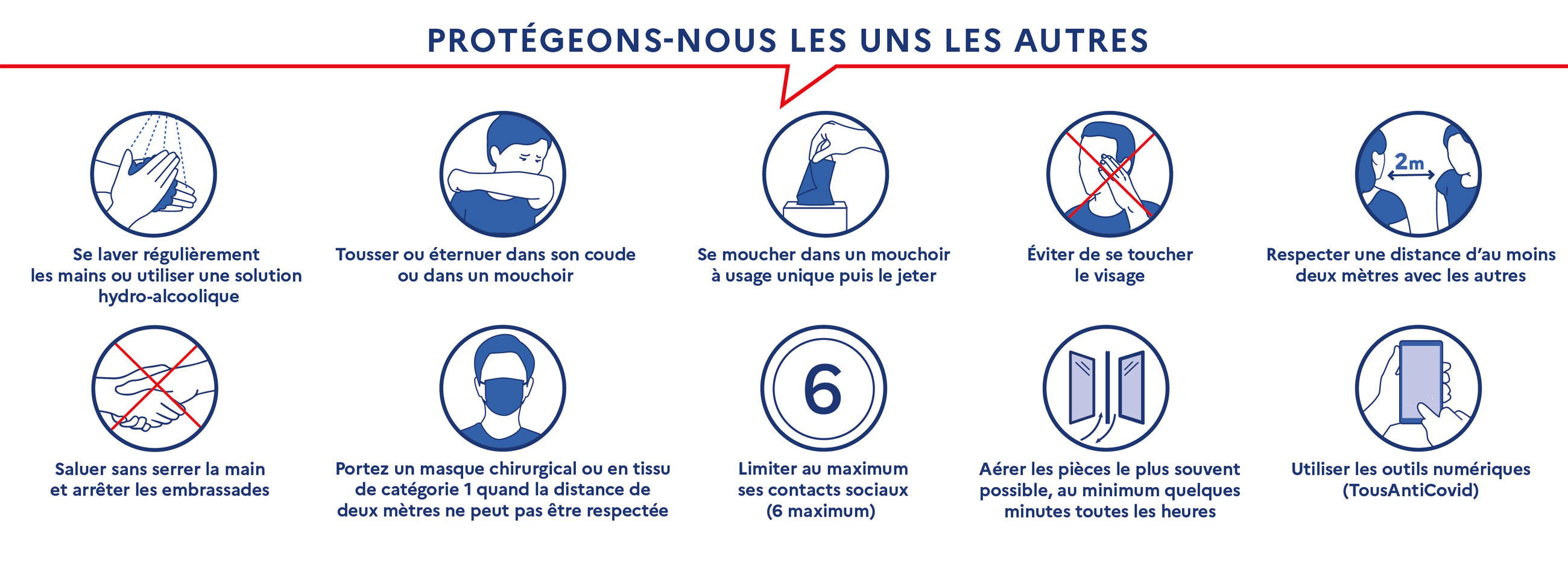 PROTÉGEONS-NOUS LES UNS LES AUTRES

Se laver régulièrement les mains ou utiliser une solution hydro-alcoolique

Tousser ou éternuer dans son coude ou dans un mouchoir

Se moucher dans un mouchoir à usage unique puis le jeter

Éviter de se toucher le visage

2m

Respecter une distance d'au moins deux mètres avec les autres

Saluer sans serrer la main et arrêter les embrassades

Portez un masque chirurgical ou en tissu de catégorie 1 quand la distance de deux mètres ne peut pas être respectée

6

Limiter au maximum ses contacts sociaux (6 maximum)

Aérer les pièces le plus souvent possible, au minimum quelques minutes toutes les heures

Utiliser les outils numériques (TousAntiCovid)